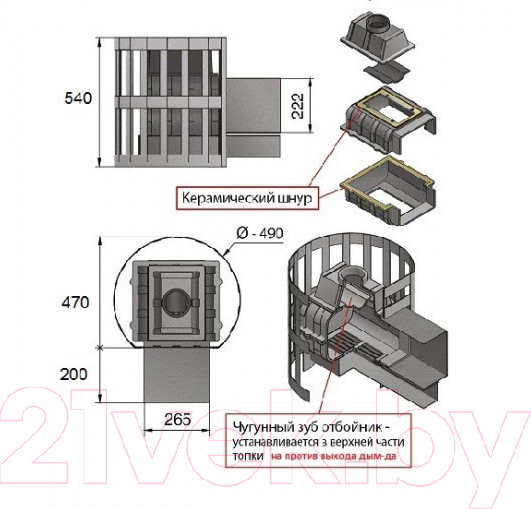 540

222

Керамический шнур

Ø - 490

470

200

265

Чугунный зуб отбойник - устанавливается в верхней части топки на против выхода дым-да

21vek.by