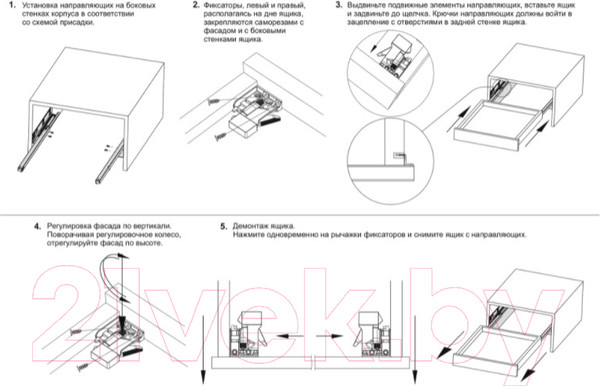 1. Установка направляющих на боковых стенках корпуса в соответствии со схемой присадки.

2. Фиксаторы, левый и правый, располагаясь на дне ящика, закрепляются саморезами с фасадом и с боковыми стенками ящика.

3. Выдвиньте подвижные элементы направляющих, вставьте ящик и задвиньте до щелчка. Крючки направляющих должны войти в зацепление с отверстиями в задней стенке ящика.

4. Регулировка фасада по вертикали. Поворачивая регулировочное колесо, отрегулируйте фасад по высоте.

5. Демонтаж ящика. Нажмите одновременно на рычажки фиксаторов и снимите ящик с направляющих.

21vek.by