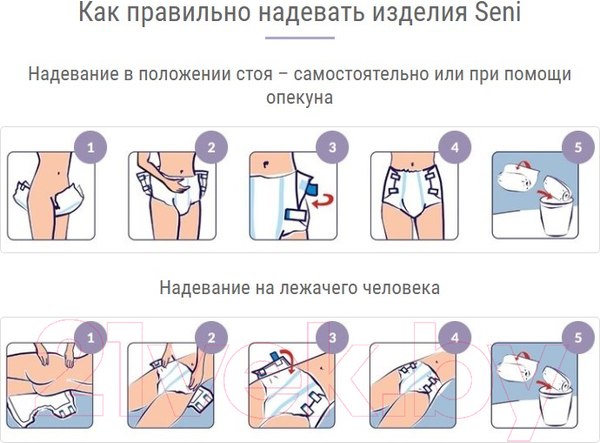 Как правильно надевать изделия Seni

Надевание в положении стоя – самостоятельно или при помощи опекуна

1
2
3
4
5

Надевание на лежачего человека

1
2
3
4
5

21vek.by