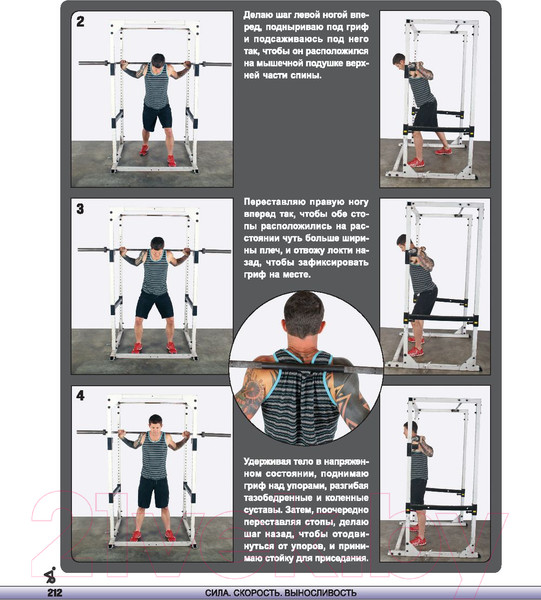 2

Делаю шаг левой ногой вперед, подныриваю под гриф и подсаживаюсь под него так, чтобы он расположился на мышечной подушке верхней части спины.

3

Переставляю правую ногу вперед так, чтобы обе стопы расположились на расстоянии чуть больше ширины плеч, и отвожу локти назад, чтобы зафиксировать гриф на месте.

4

Удерживая тело в напряженном состоянии, поднимаю гриф над упорами, разгибая тазобедренные и коленные суставы. Затем, поочередно переставляя стопы, делаю шаг назад, чтобы отодвинуться от упоров, и принимаю стойку для приседания.

21vek.by

212 СИЛА. СКОРОСТЬ. ВЫНОСЛИВОСТЬ