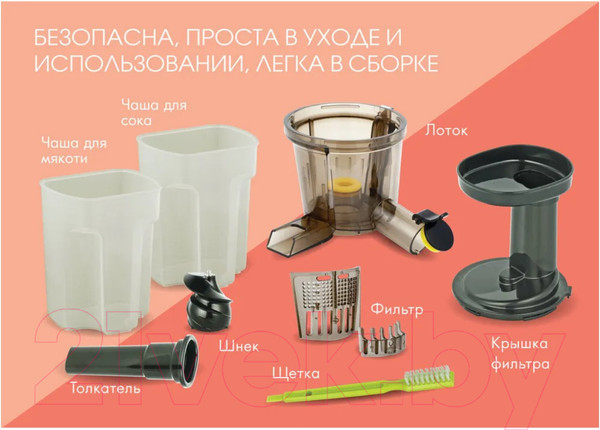 БЕЗОПАСНА, ПРОСТА В УХОДЕ И ИСПОЛЬЗОВАНИИ, ЛЕГКА В СБОРКЕ

Чаша для сока

Чаша для мякоти

Лоток

Фильтр

Шнек

Крышка фильтра

Щетка

Толкатель

21vek.by