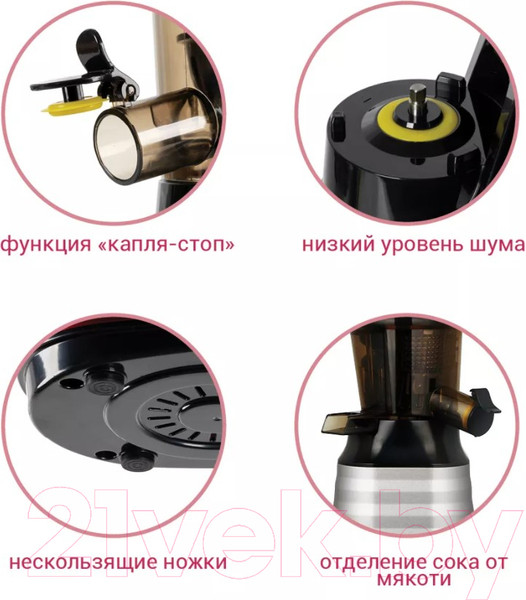 функция «капля-стоп»

низкий уровень шума

нескользящие ножки

отделение сока от мякоти

21vek.by