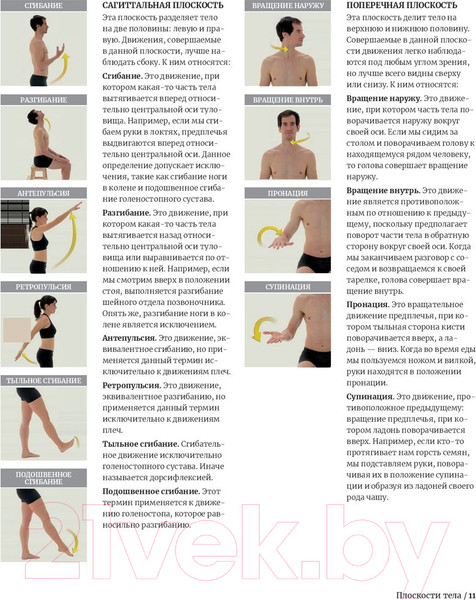 СГИБАНИЕ

РАЗГИБАНИЕ

АНТЕПУЛЬСИЯ

РЕТРОПУЛЬСИЯ

ТЫЛЬНОЕ СГИБАНИЕ

ПОДОШВЕННОЕ СГИБАНИЕ

САГИТТАЛЬНАЯ ПЛОСКОСТЬ

Эта плоскость разделяет тело на две половины: левую и правую. Движения, совершаемые в данной плоскости, лучше наблюдать сбоку. К ним относятся:

Сгибание. Это движение, при котором какая-то часть тела вытягивается вперед относительно центральной оси туловища. Например, если мы сгибаем руки в локтях, предплечья выдвигаются вперед относительно центральной оси. Данное определение допускает исключения, такие как сгибание ноги в колене и подошвенное сгибание голеностопного сустава.

Разгибание. Это движение, при котором какая-то часть тела вытягивается назад относительно центральной оси туловища или выравнивается по отношению к ней. Например, если мы смотрим вверх в положении стоя, выполняется разгибание шейного отдела позвоночника. Опять же, разгибание ноги в колене является исключением.

Антепульсия. Это движение, эквивалентное сгибанию, но применяется данный термин исключительно к движениям плеч.

Ретропульсия. Это движение, эквивалентное разгибанию, но применяется данный термин исключительно к движениям плеч.

Тыльное сгибание. Сгибательное движение исключительно голеностопного сустава. Иначе называется дорсифлексией.

Подошвенное сгибание. Этот термин применяется к движению голеностопа, которое равносильно разгибанию.

ВРАЩЕНИЕ НАРУЖУ

ВРАЩЕНИЕ ВНУТРЬ

ПРОНАЦИЯ

СУПИНАЦИЯ

ПОПЕРЕЧНАЯ ПЛОСКОСТЬ

Эта плоскость делит тело на верхнюю и нижнюю половину. Совершаемые в данной плоскости движения легко наблюдаются под любым углом зрения, но лучше всего видны сверху или снизу. К ним относятся:

Вращение наружу. Это движение, при котором часть тела поворачивается наружу вокруг своей оси. Если мы сидим за столом и поворачиваем голову к находящемуся рядом человеку, то голова совершает вращение наружу.

Вращение внутрь. Это движение является противоположным по отношению к предыдущему, поскольку предполагает поворот части тела в обратную сторону вокруг своей оси. Когда мы заканчиваем разговор с соседом и возвращаемся к своей тарелке, голова совершает вращение внутрь.

Пронация. Это вращательное движение предплечья, при котором тыльная сторона кисти поворачивается вверх, а ладонь — вниз. Когда во время еды мы пользуемся ножом и вилкой, руки находятся в положении пронации.

Супинация. Это движение, противоположное предыдущему: вращение предплечья, при котором ладонь поворачивается вверх. Например, если кто-то протягивает нам горсть семян, мы подставляем руки, поворачивая их в положение супинации и образуя из ладоней своего рода чашу.

21vek.by

Плоскости тела / 11