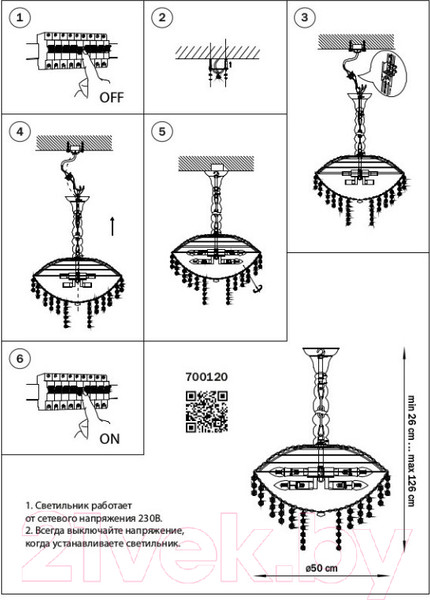 1

OFF

2

1

3

4

5

6

ON

700120

min 26 cm ... max 126 cm

ø50 cm

1. Светильник работает от сетевого напряжения 230В.
2. Всегда выключайте напряжение, когда устанавливаете светильник.

21vek.by