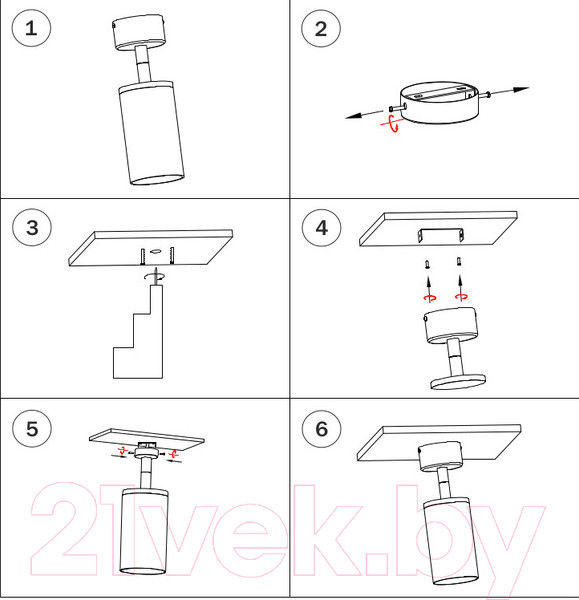 1

2

3

4

5

6

21vek.by