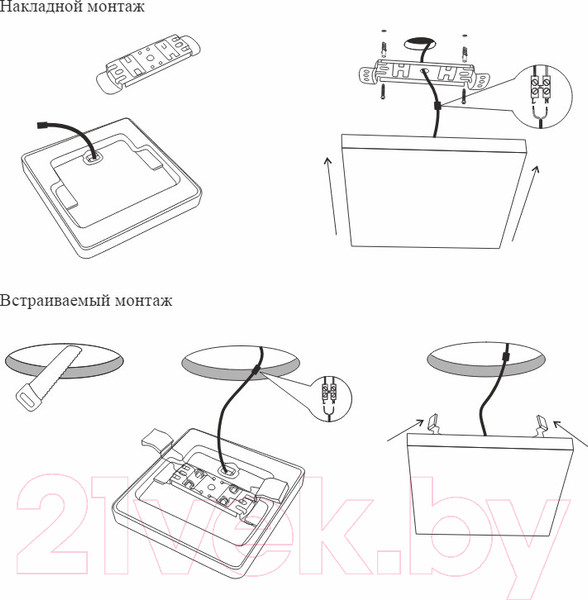 Накладной монтаж

L N

Встраиваемый монтаж

21vek.by