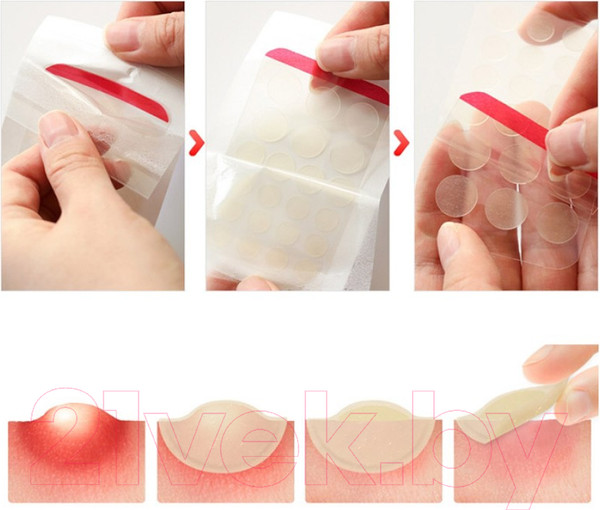 21vek.by