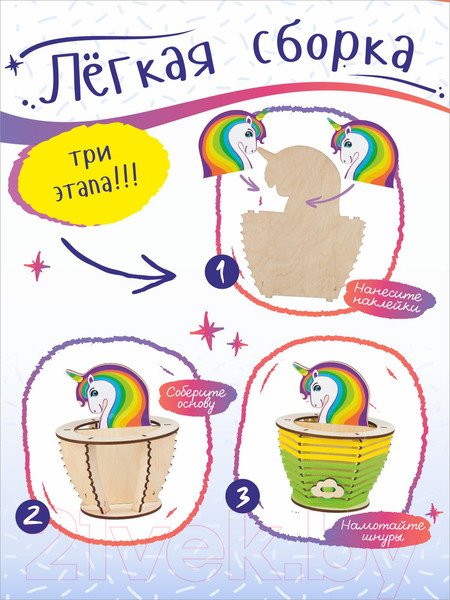 Лёгкая сборка

три этапа!!!

1

Нанесите наклейки

Соберите основу

2

3

Намотайте шнуры

21vek.by