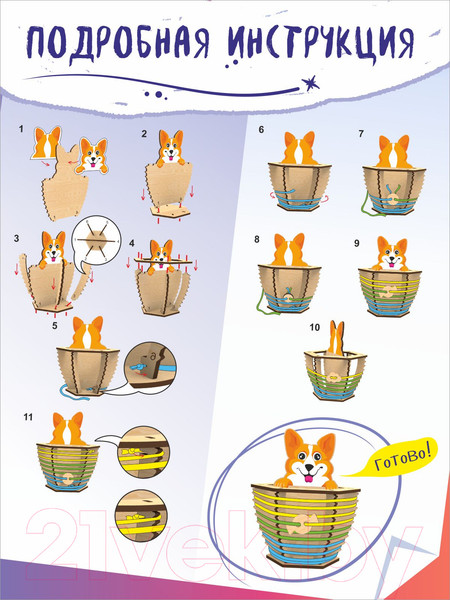 ПОДРОБНАЯ ИНСТРУКЦИЯ

1

2

3

4

5

6

7

8

9

10

11

ГОТОВО!

21vek.by