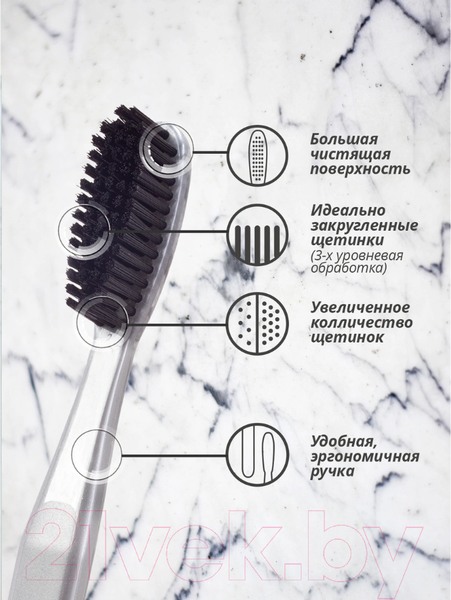 Большая чистящая поверхность

Идеально закругленные щетинки
(3-х уровневая обработка)

Увеличенное колличество щетинок

Удобная, эргономичная ручка

21vek.by