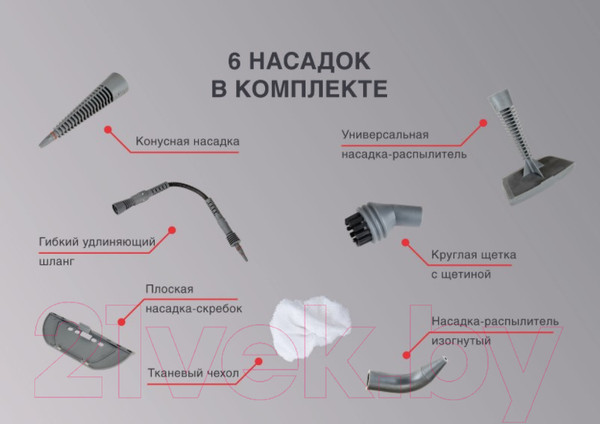 6 НАСАДОК
В КОМПЛЕКТЕ

Конусная насадка

Универсальная насадка-распылитель

Гибкий удлиняющий шланг

Круглая щетка с щетиной

Плоская насадка-скребок

Насадка-распылитель изогнутый

Тканевый чехол

21vek.by