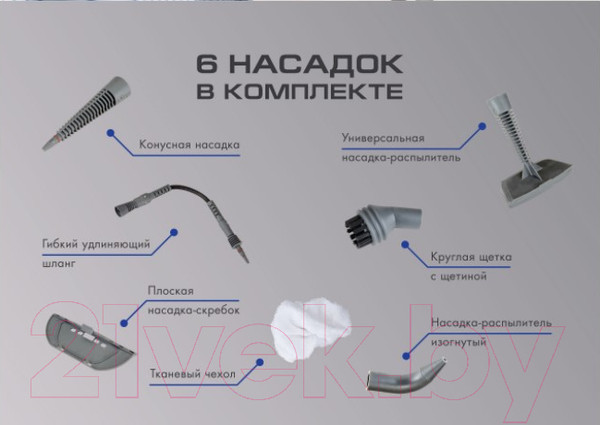 6 НАСАДОК
В КОМПЛЕКТЕ

Конусная насадка

Универсальная насадка-распылитель

Гибкий удлиняющий шланг

Круглая щетка с щетиной

Плоская насадка-скребок

Насадка-распылитель изогнутый

Тканевый чехол

21vek.by