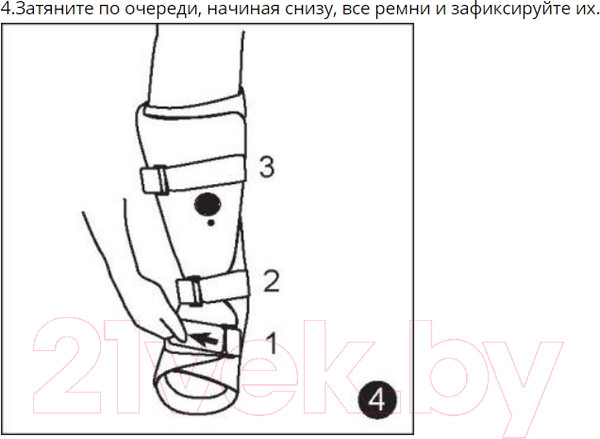 4.Затяните по очереди, начиная снизу, все ремни и зафиксируйте их.

3

2

1

4

21vek.by