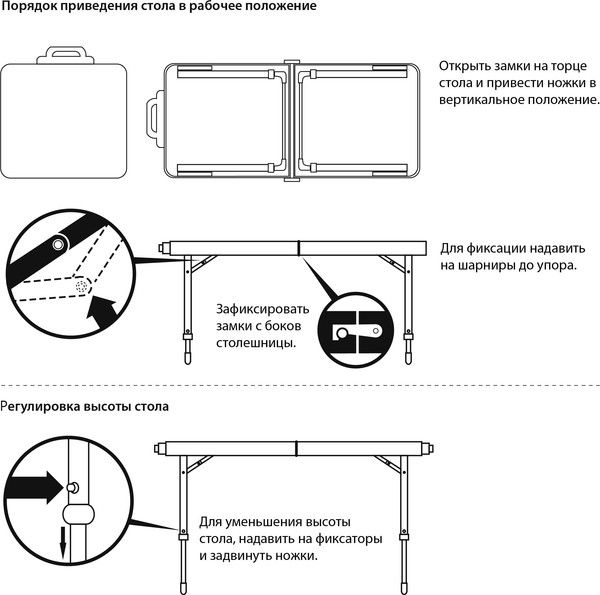 Порядок приведения стола в рабочее положение

Открыть замки на торце стола и привести ножки в вертикальное положение.

Для фиксации надавить на шарниры до упора.

Зафиксировать замки с боков столешницы.

Регулировка высоты стола

Для уменьшения высоты стола, надавить на фиксаторы и задвинуть ножки.