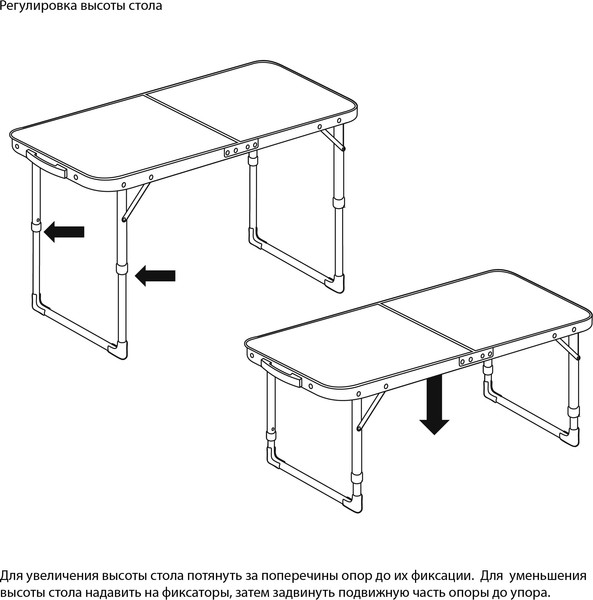 Регулировка высоты стола

Для увеличения высоты стола потянуть за поперечины опор до их фиксации. Для уменьшения высоты стола надавить на фиксаторы, затем задвинуть подвижную часть опоры до упора.