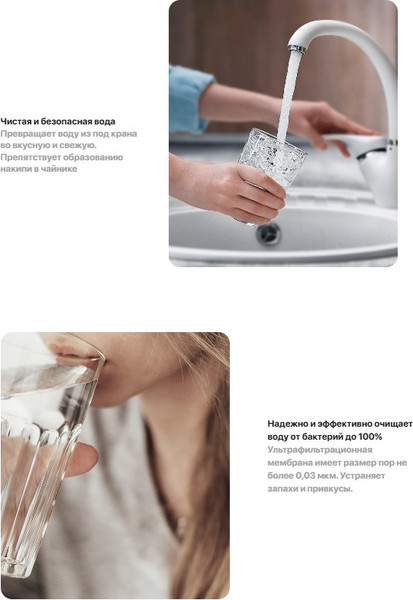 Чистая и безопасная вода
Превращает воду из под крана во вкусную и свежую. Препятствует образованию накипи в чайнике

Надежно и эффективно очищает воду от бактерий до 100%
Ультрафильтрационная мембрана имеет размер пор не более 0,03 мкм. Устраняет запахи и привкусы.