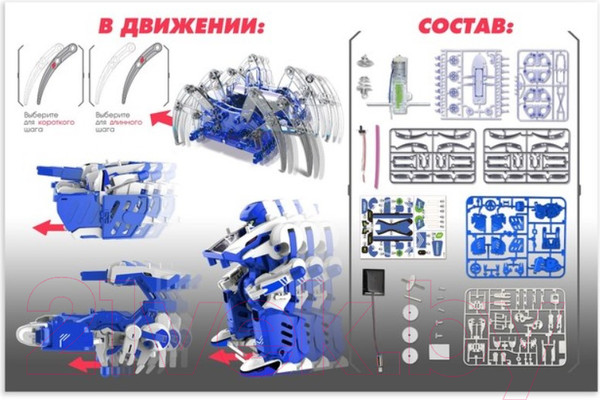 В ДВИЖЕНИИ:

Выберите для короткого шага

Выберите для длинного шага

СОСТАВ:

21vek.by