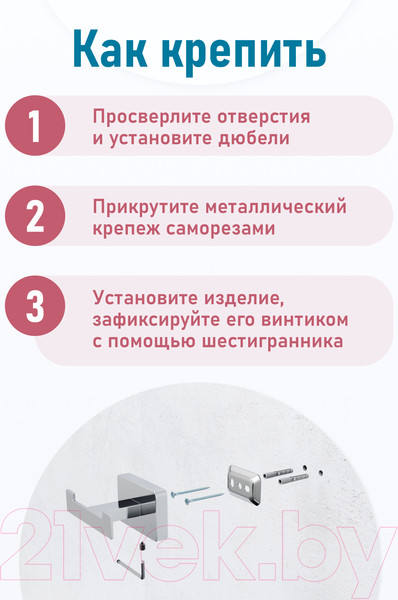 Как крепить

1 Просверлите отверстия и установите дюбели

2 Прикрутите металлический крепеж саморезами

3 Установите изделие, зафиксируйте его винтиком с помощью шестигранника

21vek.by