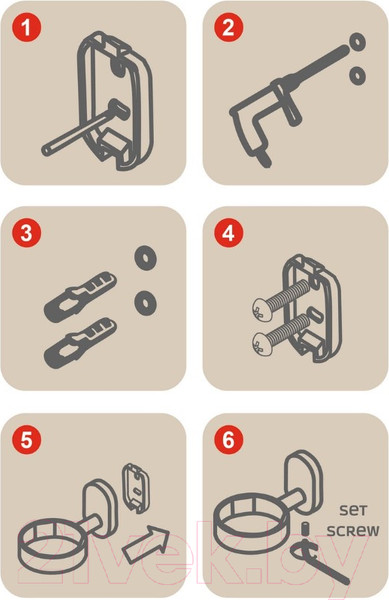 1

2

3

4

5

6

SET SCREW

21vek.by