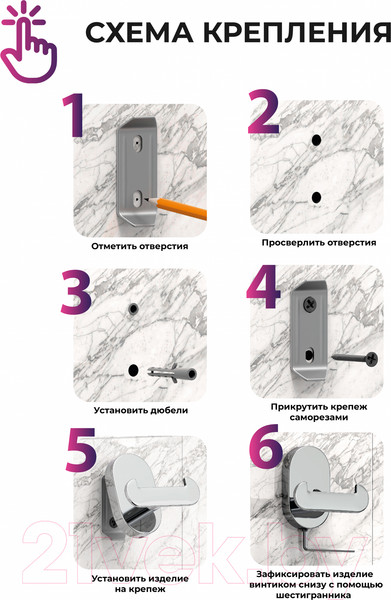 СХЕМА КРЕПЛЕНИЯ

1

Отметить отверстия

2

Просверлить отверстия

3

Установить дюбели

4

Прикрутить крепеж саморезами

5

Установить изделие на крепеж

6

Зафиксировать изделие винтиком снизу с помощью шестигранника

21vek.by