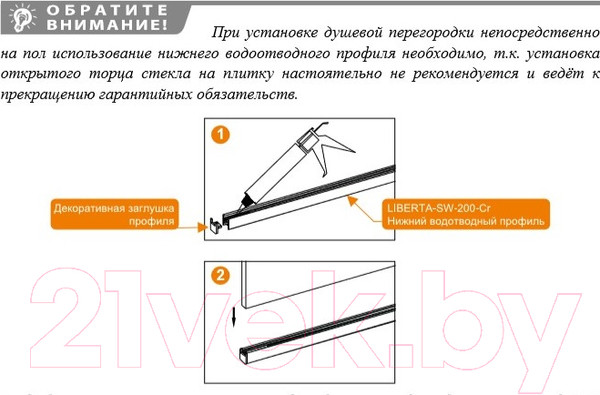 ОБРАТИТЕ ВНИМАНИЕ!

При установке душевой перегородки непосредственно на пол использование нижнего водоотводного профиля необходимо, т.к. установка открытого торца стекла на плитку настоятельно не рекомендуется и ведёт к прекращению гарантийных обязательств.

1

Декоративная заглушка профиля

LIBERTA-SW-200-Cr
Нижний водотводный профиль

2

21vek.by