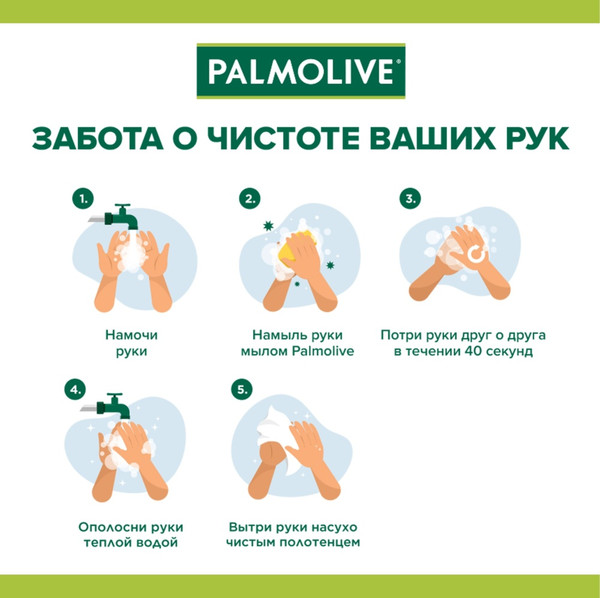 PALMOLIVE®

ЗАБОТА О ЧИСТОТЕ ВАШИХ РУК

1.

Намочи руки

2.

Намыль руки мылом Palmolive

3.

Потри руки друг о друга в течении 40 секунд

4.

Ополосни руки теплой водой

5.

Вытри руки насухо чистым полотенцем