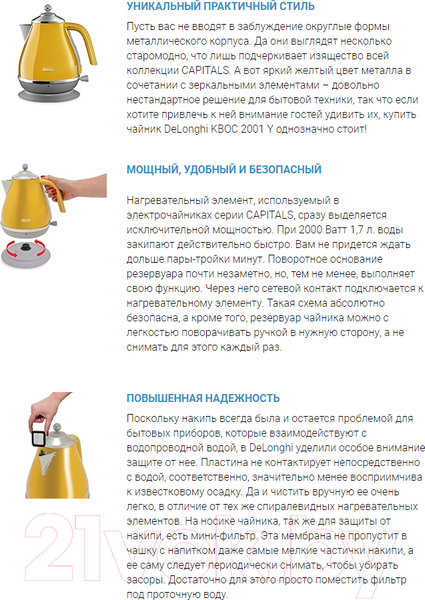 УНИКАЛЬНЫЙ ПРАКТИЧНЫЙ СТИЛЬ

Пусть вас не вводят в заблуждение округлые формы металлического корпуса. Да они выглядят несколько старомодно, что лишь подчеркивает изящество всей коллекции CAPITALS. А вот яркий желтый цвет металла в сочетании с зеркальными элементами – довольно нестандартное решение для бытовой техники, так что если хотите привлечь к ней внимание гостей удивить их, купить чайник DeLonghi KBOC 2001 Y однозначно стоит!

МОЩНЫЙ, УДОБНЫЙ И БЕЗОПАСНЫЙ

Нагревательный элемент, используемый в электрочайниках серии CAPITALS, сразу выделяется исключительной мощностью. При 2000 Ватт 1,7 л. воды закипают действительно быстро. Вам не придется ждать дольше пары-тройки минут. Поворотное основание резервуара почти незаметно, но, тем не менее, выполняет свою функцию. Через него сетевой контакт подключается к нагревательному элементу. Такая схема абсолютно безопасна, а кроме того, резервуар чайника можно с легкостью поворачивать ручкой в нужную сторону, а не снимать для этого каждый раз.

ПОВЫШЕННАЯ НАДЕЖНОСТЬ

Поскольку накипь всегда была и остается проблемой для бытовых приборов, которые взаимодействуют с водопроводной водой, в DeLonghi уделили особое внимание защите от нее. Пластина не контактирует непосредственно с водой, соответственно, значительно менее восприимчива к известковому осадку. Да и чистить вручную ее очень легко, в отличие от тех же спиралевидных нагревательных элементов. На носике чайника, так же для защиты от накипи, есть мини-фильтр. Эта мембрана не пропустит в чашку с напитком даже самые мелкие частички накипи, а ее саму следует периодически снимать, чтобы убирать засоры. Достаточно для этого просто поместить фильтр под проточную воду.

21vek.by