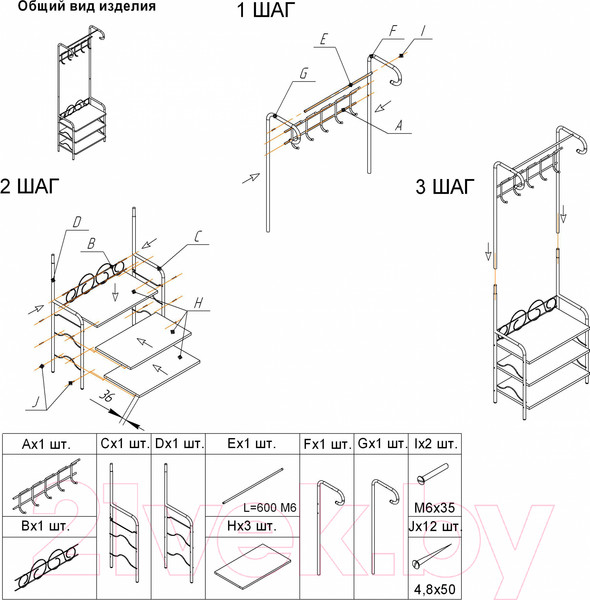 Общий вид изделия

1 ШАГ

E F I G A

2 ШАГ

D B C H J 36

3 ШАГ

| Ax1 шт. | Cx1 шт. | Dx1 шт. | Ex1 шт. | Fx1 шт. | Gx1 шт. | Ix2 шт. |
|---|---|---|---|---|---|---|
| | | | L=600 M6 | | | M6x35 |
| Bx1 шт. | | | Hx3 шт. | | | Jx12 шт. |
| | | | | | | 4,8x50 |

21vek.by