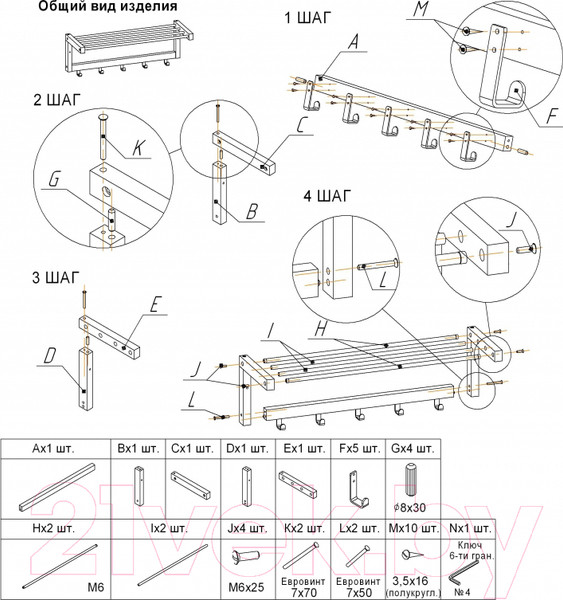 Общий вид изделия

1 ШАГ

M

A

F

2 ШАГ

K

G

C

B

4 ШАГ

J

L

3 ШАГ

E

D

I

H

J

L

| Ax1 шт. | Bx1 шт. | Cx1 шт. | Dx1 шт. | Ex1 шт. | Fx5 шт. | Gx4 шт. |
|---|---|---|---|---|---|---|
| | | | | | | $\phi$8x30 |

| Hx2 шт. | Ix2 шт. | Jx4 шт. | Kx2 шт. | Lx2 шт. | Mx10 шт. | Nx1 шт. |
|---|---|---|---|---|---|---|
| M6 | | M6x25 | Евровинт 7x70 | Евровинт 7x50 | 3,5x16 (полукругл.) | Ключ 6-ти гран. №4 |

21vek.by