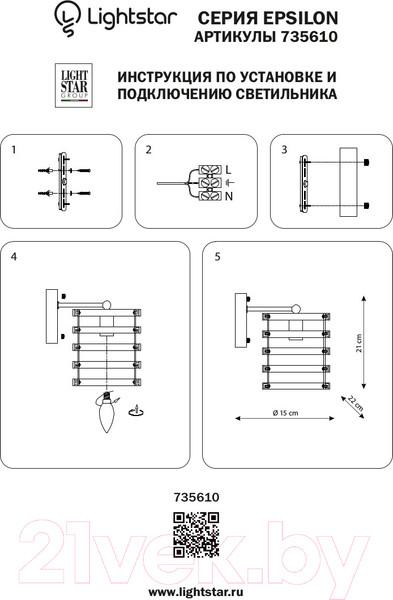 Lightstar
СЕРИЯ EPSILON
АРТИКУЛЫ 735610

LIGHT STAR GROUP

ИНСТРУКЦИЯ ПО УСТАНОВКЕ И ПОДКЛЮЧЕНИЮ СВЕТИЛЬНИКА

1

2

L
N

3

4

5

21 cm

22 cm

Ø 15 cm

735610

21vek.by

www.lightstar.ru