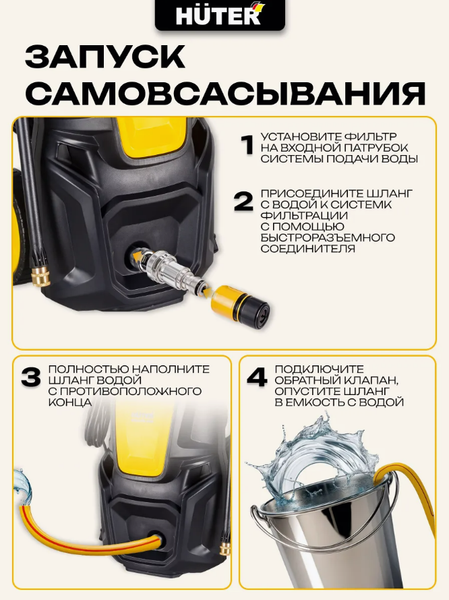 HÜTER

ЗАПУСК САМОВСАСЫВАНИЯ

1 УСТАНОВИТЕ ФИЛЬТР НА ВХОДНОЙ ПАТРУБОК СИСТЕМЫ ПОДАЧИ ВОДЫ

2 ПРИСОЕДИНИТЕ ШЛАНГ С ВОДОЙ К СИСТЕМК ФИЛЬТРАЦИИ С ПОМОЩЬЮ БЫСТРОРАЗЪЕМНОГО СОЕДИНИТЕЛЯ

3 ПОЛНОСТЬЮ НАПОЛНИТЕ ШЛАНГ ВОДОЙ С ПРОТИВОПОЛОЖНОГО КОНЦА

4 ПОДКЛЮЧИТЕ ОБРАТНЫЙ КЛАПАН, ОПУСТИТЕ ШЛАНГ В ЕМКОСТЬ С ВОДОЙ