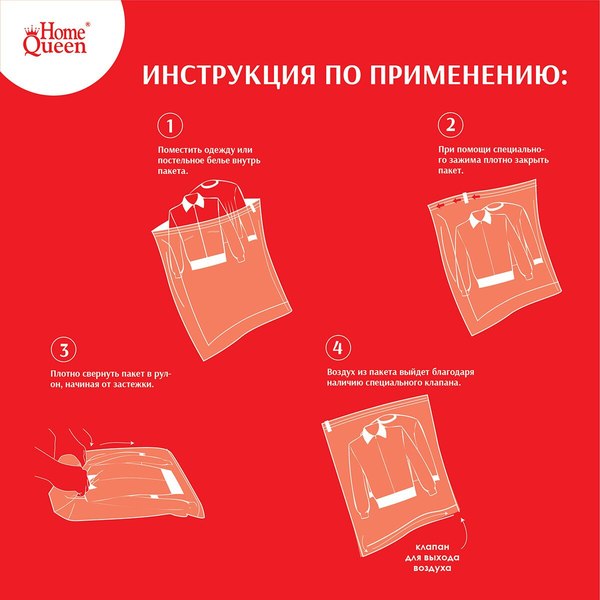 Home Queen®

ИНСТРУКЦИЯ ПО ПРИМЕНЕНИЮ:

1

Поместить одежду или постельное белье внутрь пакета.

2

При помощи специального зажима плотно закрыть пакет.

3

Плотно свернуть пакет в рулон, начиная от застежки.

4

Воздух из пакета выйдет благодаря наличию специального клапана.

клапан для выхода воздуха