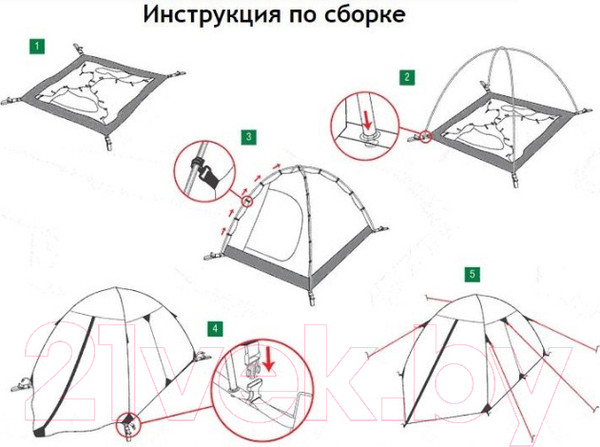 Инструкция по сборке

1

2

3

4

5

21vek.by