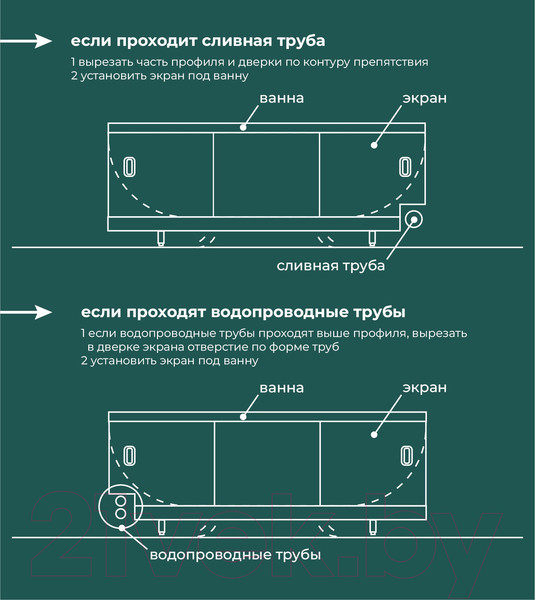 если проходит сливная труба

1 вырезать часть профиля и дверки по контуру препятствия
2 установить экран под ванну

ванна

экран

сливная труба

если проходят водопроводные трубы

1 если водопроводные трубы проходят выше профиля, вырезать в дверке экрана отверстие по форме труб
2 установить экран под ванну

ванна

экран

водопроводные трубы

21vek.by