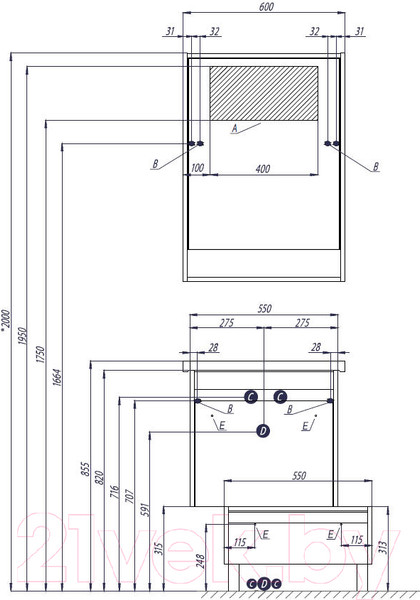 600
31
32
32
31
A
B
B
100
400
*2000
1950
1750
1664
550
275
275
28
28
C
C
B
B
E
E
D
855
820
716
707
591
550
E
E
115
115
315
248
313
C
D
C
21vek.by