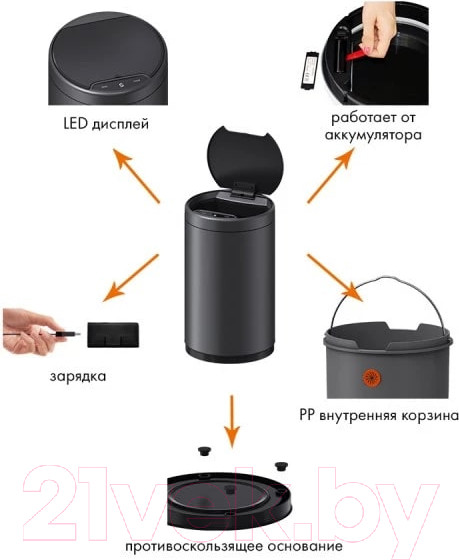 LED дисплей

работает от аккумулятора

зарядка

PP внутренняя корзина

21vek.by

противоскользящее основание