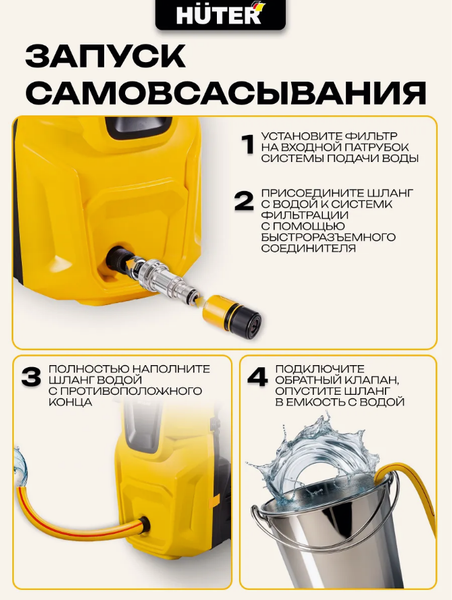 HÜTER

ЗАПУСК САМОВСАСЫВАНИЯ

1 УСТАНОВИТЕ ФИЛЬТР НА ВХОДНОЙ ПАТРУБОК СИСТЕМЫ ПОДАЧИ ВОДЫ

2 ПРИСОЕДИНИТЕ ШЛАНГ С ВОДОЙ К СИСТЕМК ФИЛЬТРАЦИИ С ПОМОЩЬЮ БЫСТРОРАЗЪЕМНОГО СОЕДИНИТЕЛЯ

3 ПОЛНОСТЬЮ НАПОЛНИТЕ ШЛАНГ ВОДОЙ С ПРОТИВОПОЛОЖНОГО КОНЦА

4 ПОДКЛЮЧИТЕ ОБРАТНЫЙ КЛАПАН, ОПУСТИТЕ ШЛАНГ В ЕМКОСТЬ С ВОДОЙ