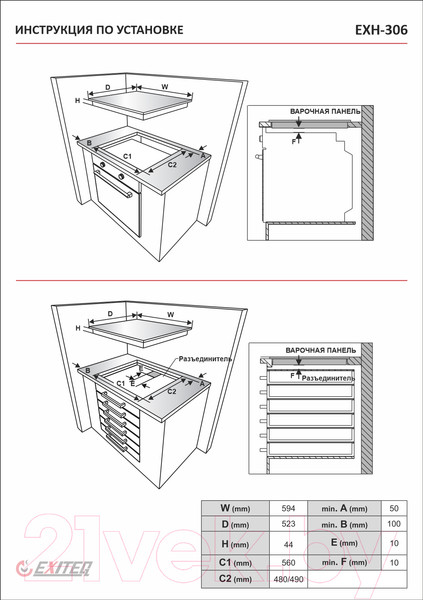 ИНСТРУКЦИЯ ПО УСТАНОВКЕ

EXH-306

D
W
H
B
C1
C2
A

ВАРОЧНАЯ ПАНЕЛЬ
F

D
W
H
Разъединитель
B
C1
E
C2
A

ВАРОЧНАЯ ПАНЕЛЬ
F
Разъединитель

| W (mm) | 594 | min. A (mm) | 50 |
|---|---|---|---|
| D (mm) | 523 | min. B (mm) | 100 |
| H (mm) | 44 | E (mm) | 10 |
| C1 (mm) | 560 | min. F (mm) | 10 |
| C2 (mm) | 480/490 | | |

EXITEQ

21vek.by