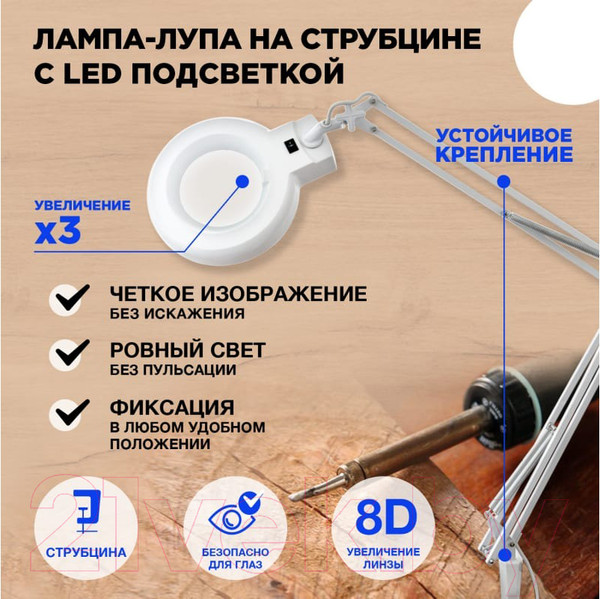 ЛАМПА-ЛУПА НА СТРУБЦИНЕ С LED ПОДСВЕТКОЙ

УСТОЙЧИВОЕ КРЕПЛЕНИЕ

УВЕЛИЧЕНИЕ
x3

ЧЕТКОЕ ИЗОБРАЖЕНИЕ
БЕЗ ИСКАЖЕНИЯ

РОВНЫЙ СВЕТ
БЕЗ ПУЛЬСАЦИИ

ФИКСАЦИЯ
В ЛЮБОМ УДОБНОМ ПОЛОЖЕНИИ

СТРУБЦИНА

БЕЗОПАСНО ДЛЯ ГЛАЗ

8D
УВЕЛИЧЕНИЕ ЛИНЗЫ

21vek.by