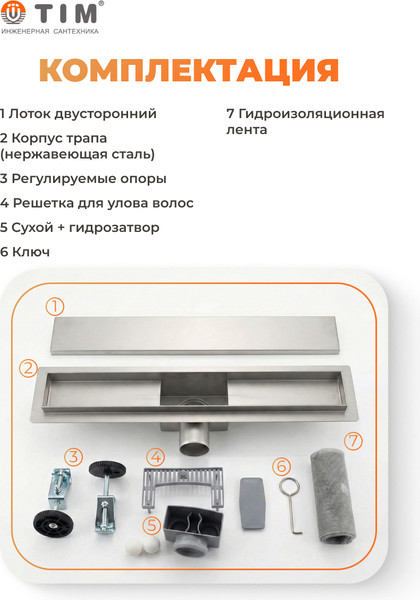 TIM®
ИНЖЕНЕРНАЯ САНТЕХНИКА

КОМПЛЕКТАЦИЯ

1 Лоток двусторонний

2 Корпус трапа (нержавеющая сталь)

3 Регулируемые опоры

4 Решетка для улова волос

5 Сухой + гидрозатвор

6 Ключ

7 Гидроизоляционная лента

1
2
3
4
5
6
7