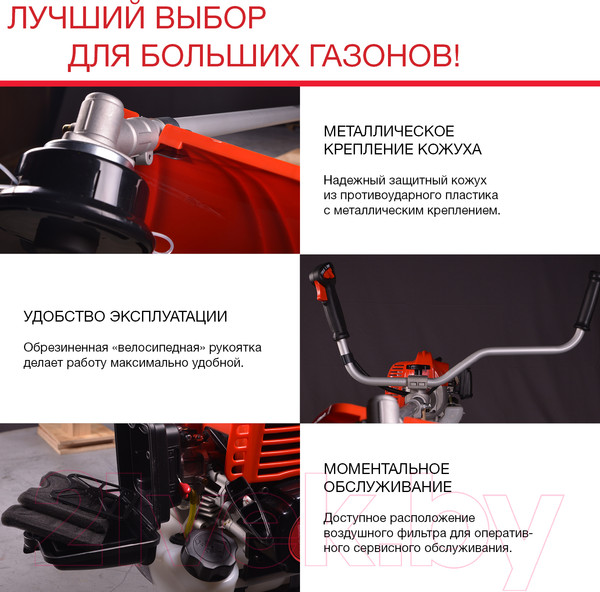 ЛУЧШИЙ ВЫБОР
ДЛЯ БОЛЬШИХ ГАЗОНОВ!

МЕТАЛЛИЧЕСКОЕ КРЕПЛЕНИЕ КОЖУХА

Надежный защитный кожух из противоударного пластика с металлическим креплением.

УДОБСТВО ЭКСПЛУАТАЦИИ

Обрезиненная «велосипедная» рукоятка делает работу максимально удобной.

МОМЕНТАЛЬНОЕ ОБСЛУЖИВАНИЕ

Доступное расположение воздушного фильтра для оперативного сервисного обслуживания.

21vek.by