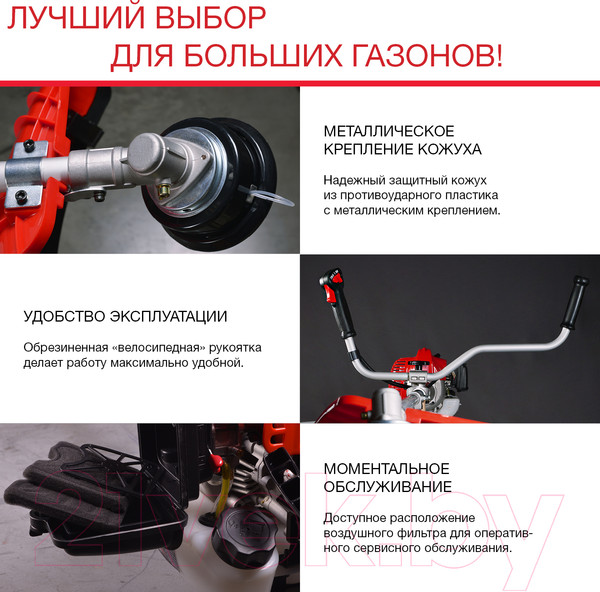 ЛУЧШИЙ ВЫБОР
ДЛЯ БОЛЬШИХ ГАЗОНОВ!

МЕТАЛЛИЧЕСКОЕ КРЕПЛЕНИЕ КОЖУХА

Надежный защитный кожух из противоударного пластика с металлическим креплением.

УДОБСТВО ЭКСПЛУАТАЦИИ

Обрезиненная «велосипедная» рукоятка делает работу максимально удобной.

МОМЕНТАЛЬНОЕ ОБСЛУЖИВАНИЕ

Доступное расположение воздушного фильтра для оперативного сервисного обслуживания.

21vek.by