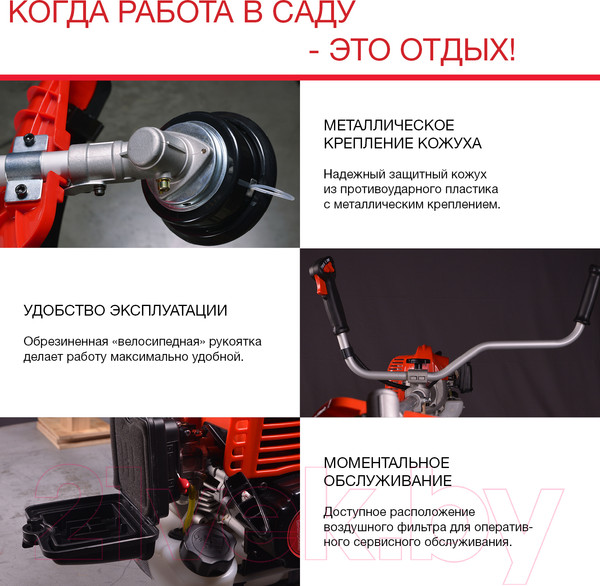 КОГДА РАБОТА В САДУ
- ЭТО ОТДЫХ!

МЕТАЛЛИЧЕСКОЕ КРЕПЛЕНИЕ КОЖУХА

Надежный защитный кожух из противоударного пластика с металлическим креплением.

УДОБСТВО ЭКСПЛУАТАЦИИ

Обрезиненная «велосипедная» рукоятка делает работу максимально удобной.

МОМЕНТАЛЬНОЕ ОБСЛУЖИВАНИЕ

Доступное расположение воздушного фильтра для оперативного сервисного обслуживания.

21vek.by