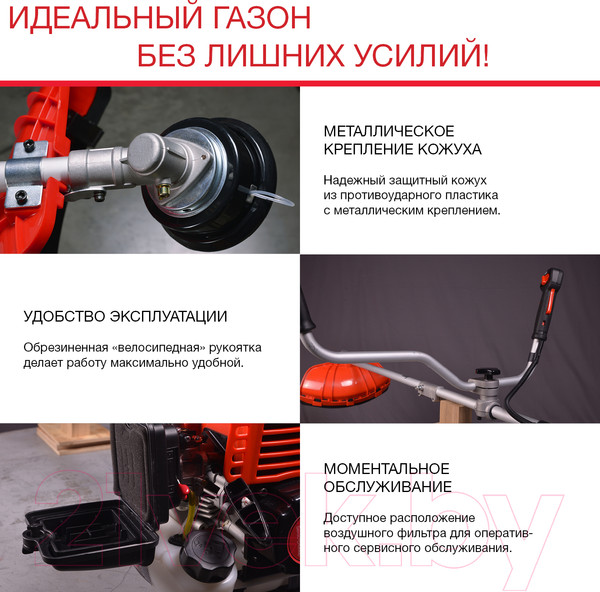 ИДЕАЛЬНЫЙ ГАЗОН
БЕЗ ЛИШНИХ УСИЛИЙ!

МЕТАЛЛИЧЕСКОЕ КРЕПЛЕНИЕ КОЖУХА

Надежный защитный кожух из противоударного пластика с металлическим креплением.

УДОБСТВО ЭКСПЛУАТАЦИИ

Обрезиненная «велосипедная» рукоятка делает работу максимально удобной.

МОМЕНТАЛЬНОЕ ОБСЛУЖИВАНИЕ

Доступное расположение воздушного фильтра для оперативного сервисного обслуживания.

21vek.by