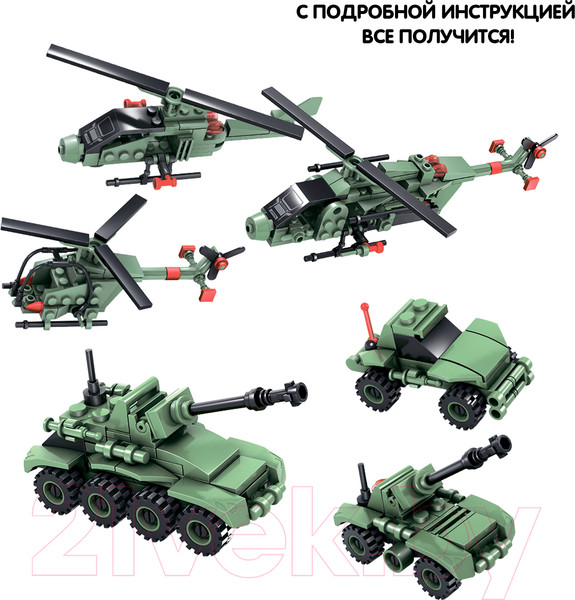 С ПОДРОБНОЙ ИНСТРУКЦИЕЙ ВСЕ ПОЛУЧИТСЯ!

21vek.by