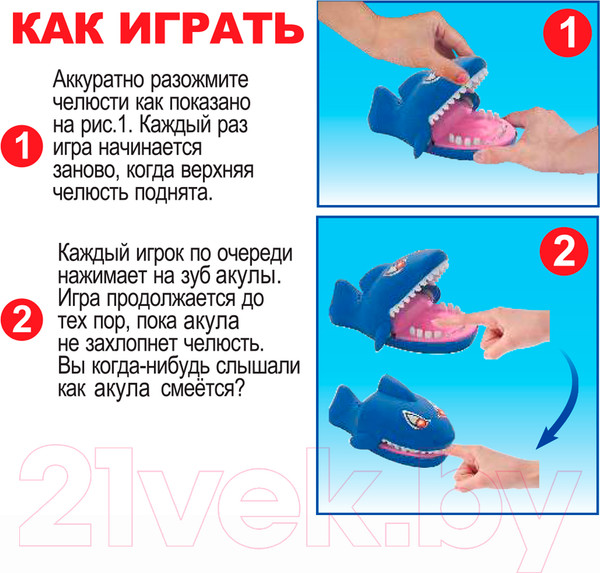 КАК ИГРАТЬ

1

1

Аккуратно разожмите челюсти как показано на рис.1. Каждый раз игра начинается заново, когда верхняя челюсть поднята.

2

2

Каждый игрок по очереди нажимает на зуб акулы. Игра продолжается до тех пор, пока акула не захлопнет челюсть. Вы когда-нибудь слышали как акула смеётся?

21vek.by