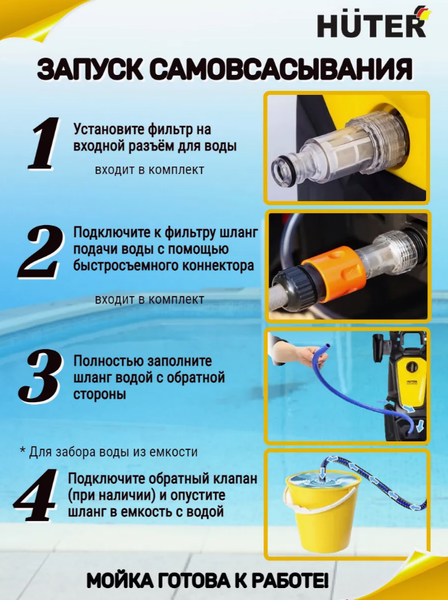 HÜTER

ЗАПУСК САМОВСАСЫВАНИЯ

1

Установите фильтр на входной разъём для воды

входит в комплект

2

Подключите к фильтру шланг подачи воды с помощью быстросъемного коннектора

входит в комплект

3

Полностью заполните шланг водой с обратной стороны

HUTER

* Для забора воды из емкости

4

Подключите обратный клапан (при наличии) и опустите шланг в емкость с водой

МОЙКА ГОТОВА К РАБОТЕ!