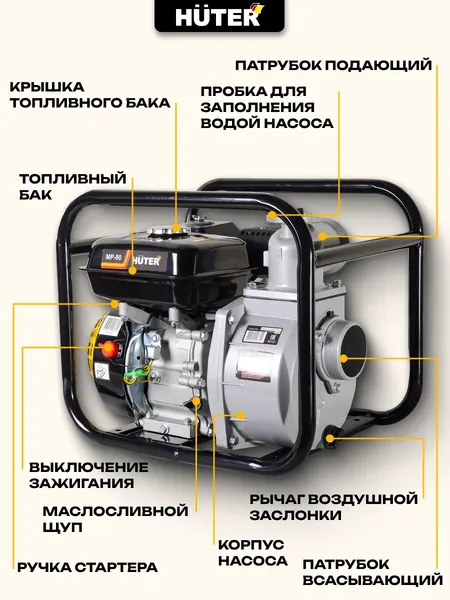 HÜTER

ПАТРУБОК ПОДАЮЩИЙ

КРЫШКА ТОПЛИВНОГО БАКА

ПРОБКА ДЛЯ ЗАПОЛНЕНИЯ ВОДОЙ НАСОСА

ТОПЛИВНЫЙ БАК

MP-80 HÜTER

ВЫКЛЮЧЕНИЕ ЗАЖИГАНИЯ

МАСЛОСЛИВНОЙ ЩУП

РЫЧАГ ВОЗДУШНОЙ ЗАСЛОНКИ

КОРПУС НАСОСА

РУЧКА СТАРТЕРА

ПАТРУБОК ВСАСЫВАЮЩИЙ