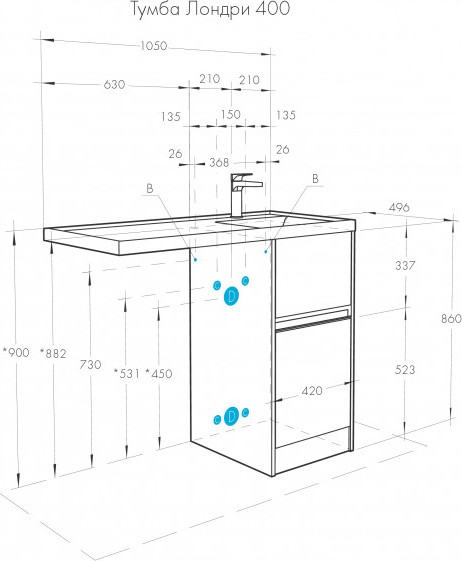 Тумба Лондри 400

1050

630

210

210

135

150

135

26

368

26

B

B

496

337

860

523

420

*900

*882

730

*531

*450

C

D

C

C

D

C