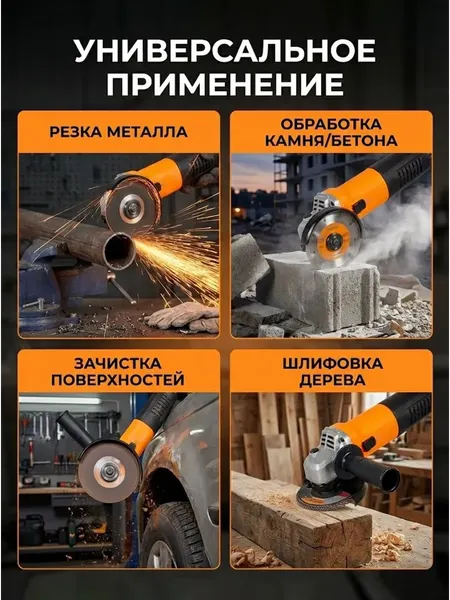 УНИВЕРСАЛЬНОЕ ПРИМЕНЕНИЕ

РЕЗКА МЕТАЛЛА

ОБРАБОТКА КАМНЯ/БЕТОНА

ЗАЧИСТКА ПОВЕРХНОСТЕЙ

ШЛИФОВКА ДЕРЕВА